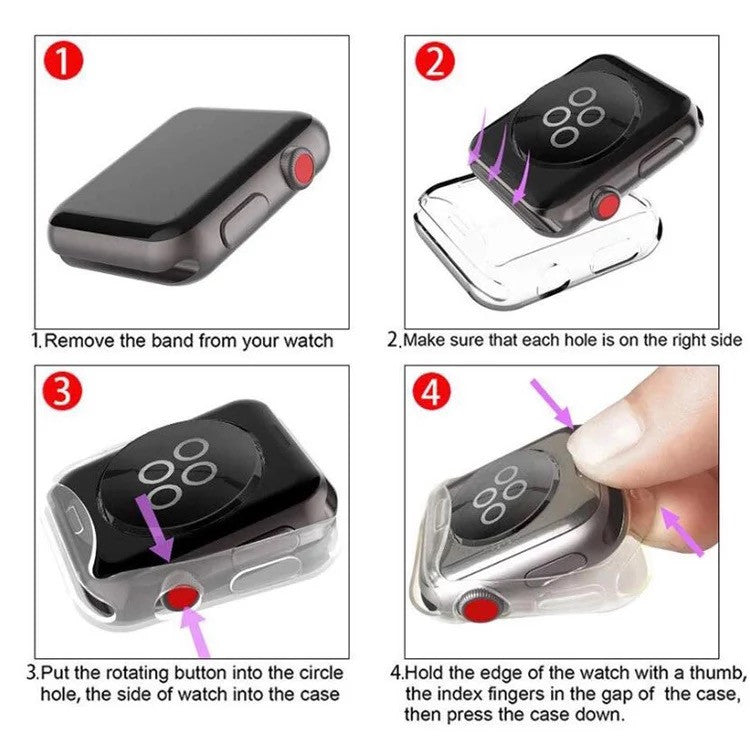 1

1.Remove the band from your watch

2

2.Make sure that each hole is on the right side

3

3.Put the rotating button into the circle hole, the side of watch into the case

4

4.Hold the edge of the watch with a thumb, the index fingers in the gap of the case, then press the case down.