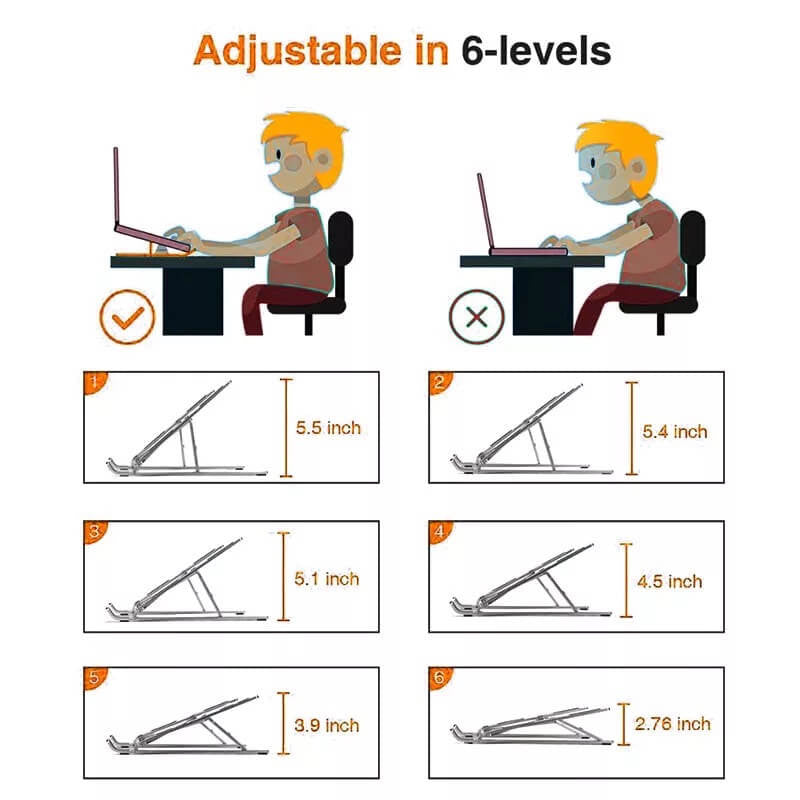 Adjustable in 6-levels

1

5.5 inch

2

5.4 inch

3

5.1 inch

4

4.5 inch

5

3.9 inch

6

2.76 inch