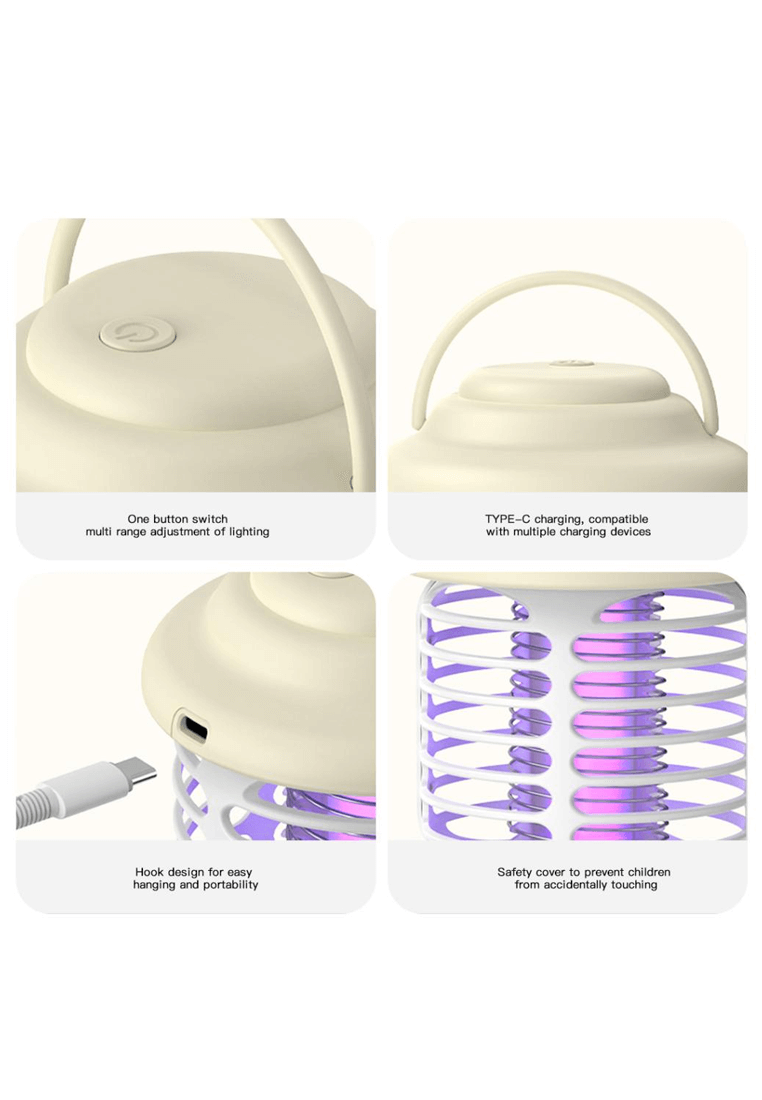 One button switch
multi range adjustment of lighting

TYPE-C charging, compatible
with multiple charging devices

Hook design for easy
hanging and portability

Safety cover to prevent children
from accidentally touching