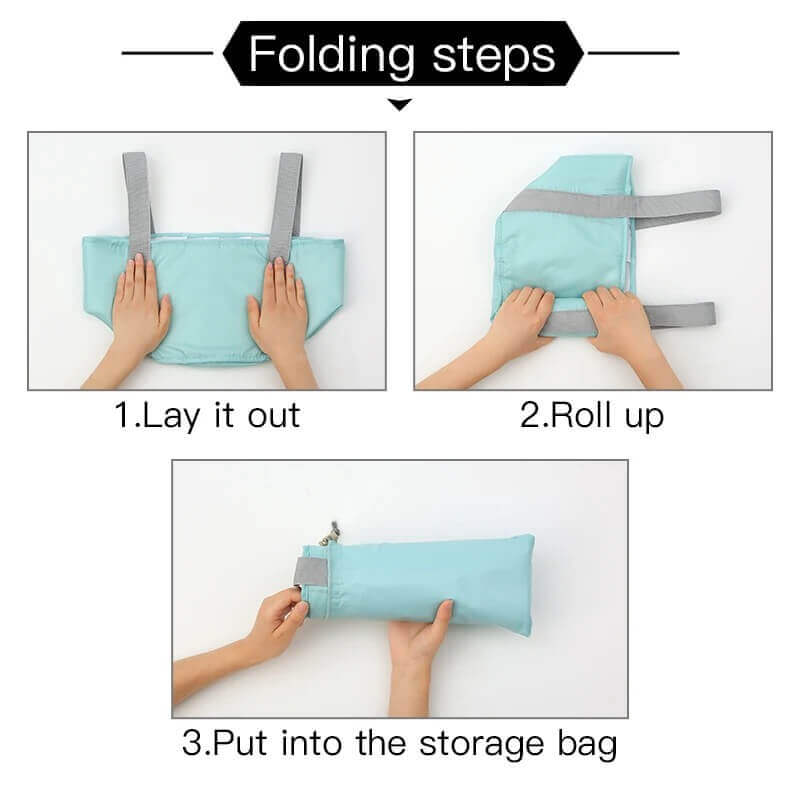 Folding steps

1.Lay it out

2.Roll up

3.Put into the storage bag