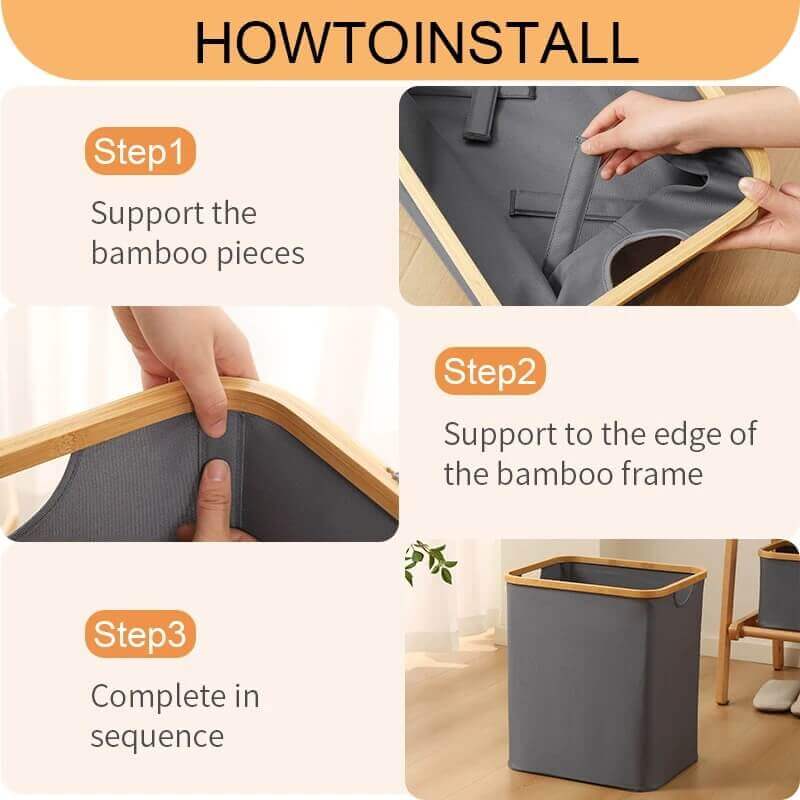 HOWTOINSTALL

Step1

Support the bamboo pieces

Step2

Support to the edge of the bamboo frame

Step3

Complete in sequence