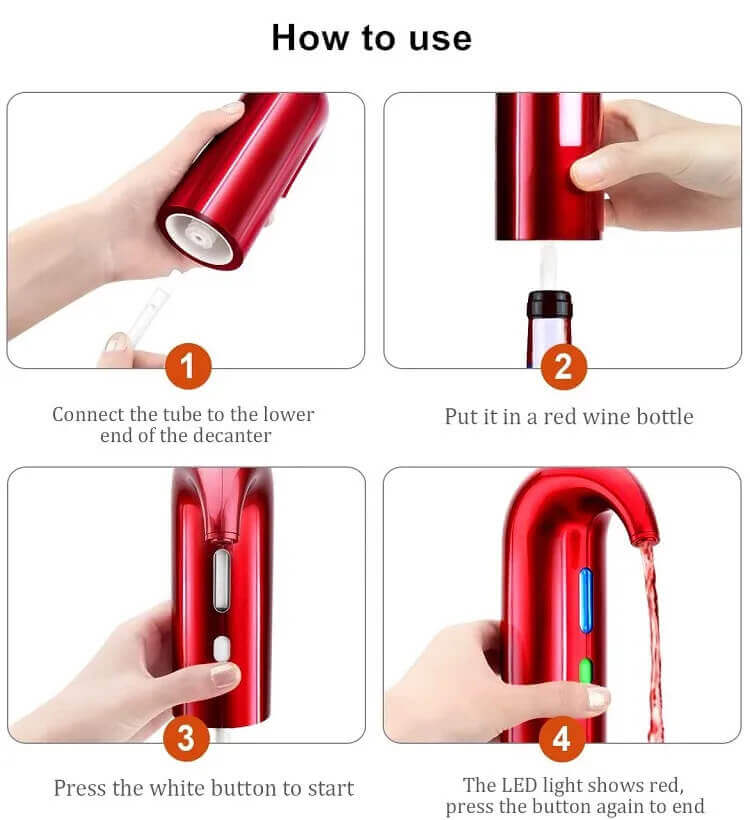 How to use

1

Connect the tube to the lower end of the decanter

2

Put it in a red wine bottle

3

Press the white button to start

4

The LED light shows red, press the button again to end