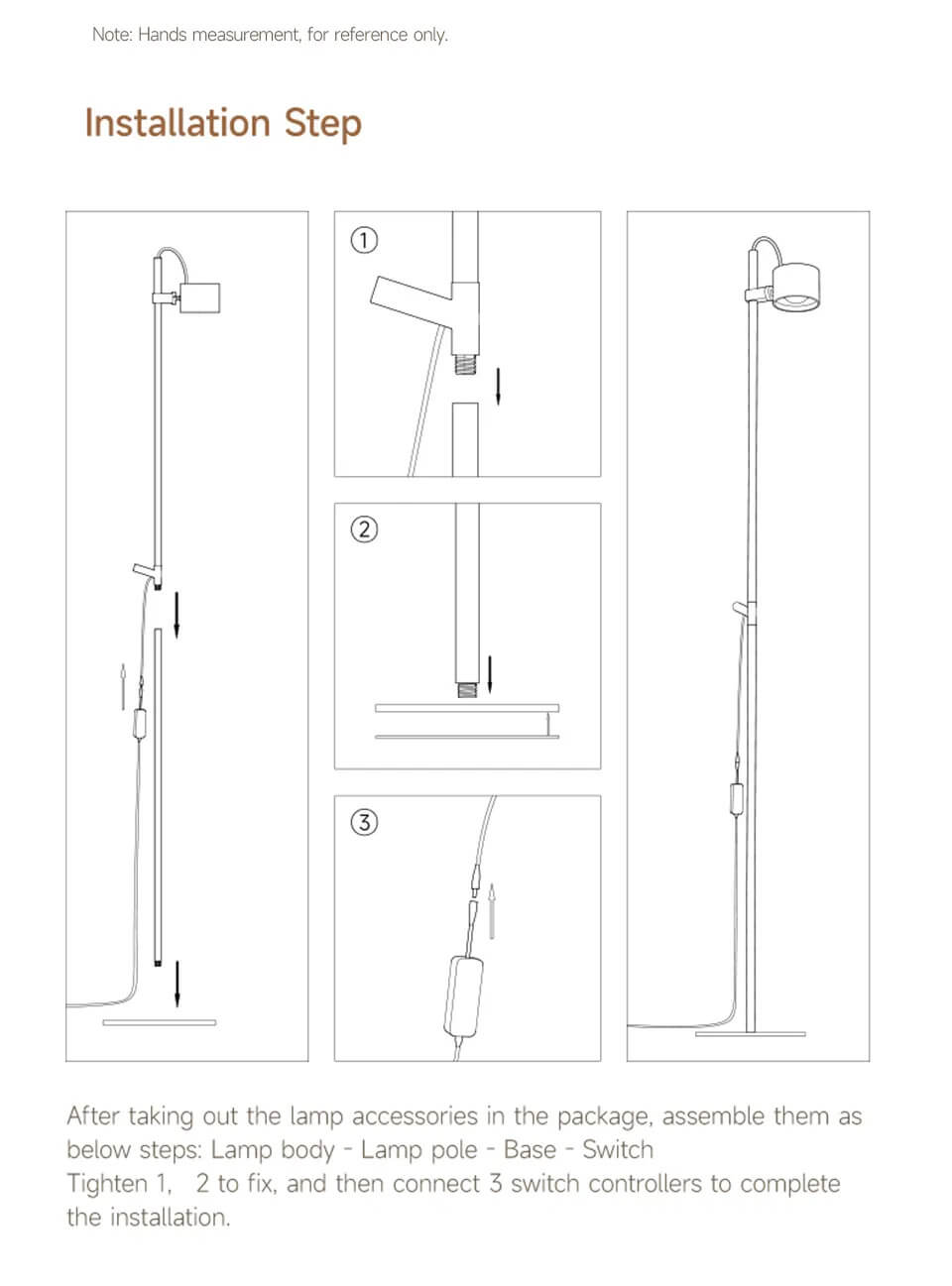 Note: Hands measurement, for reference only.

Installation Step

①

②

③

After taking out the lamp accessories in the package, assemble them as below steps: Lamp body - Lamp pole - Base - Switch
Tighten 1, 2 to fix, and then connect 3 switch controllers to complete the installation.