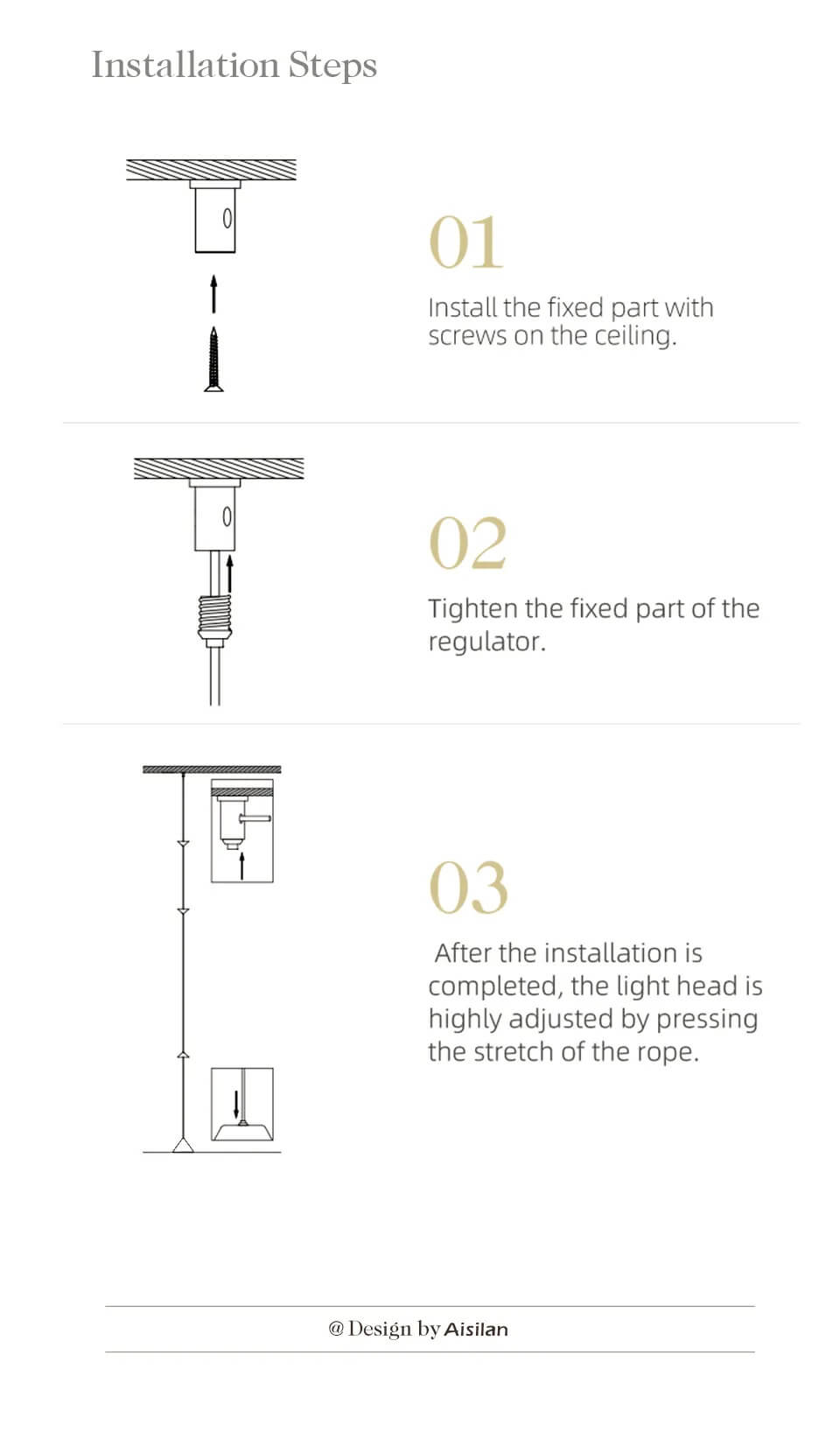 Installation Steps

01

Install the fixed part with screws on the ceiling.

02

Tighten the fixed part of the regulator.

03

After the installation is completed, the light head is highly adjusted by pressing the stretch of the rope.

@ Design by Aisilan