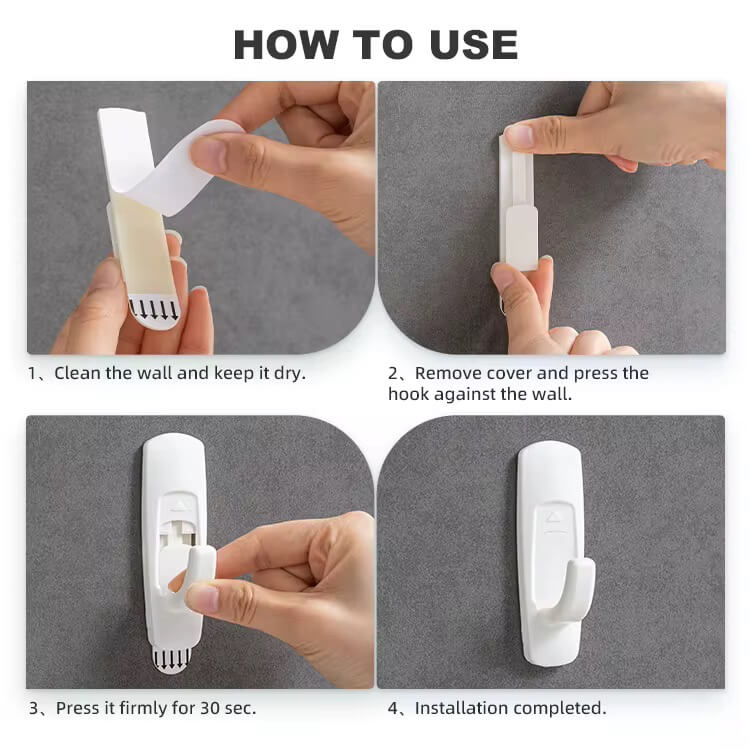 HOW TO USE

1、Clean the wall and keep it dry.

2、Remove cover and press the hook against the wall.

3、Press it firmly for 30 sec.

4、Installation completed.