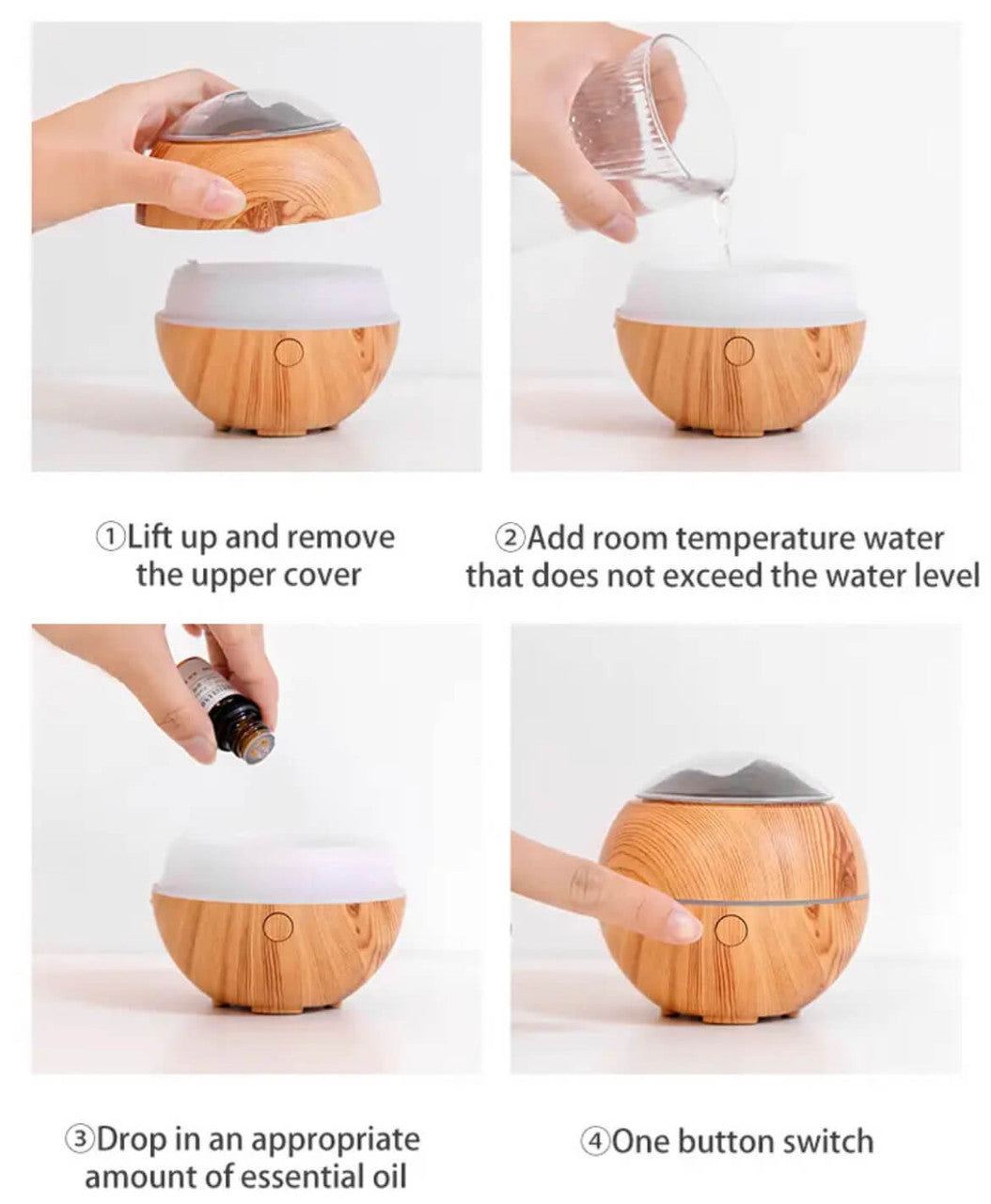 ①Lift up and remove the upper cover

②Add room temperature water that does not exceed the water level

③Drop in an appropriate amount of essential oil

④One button switch