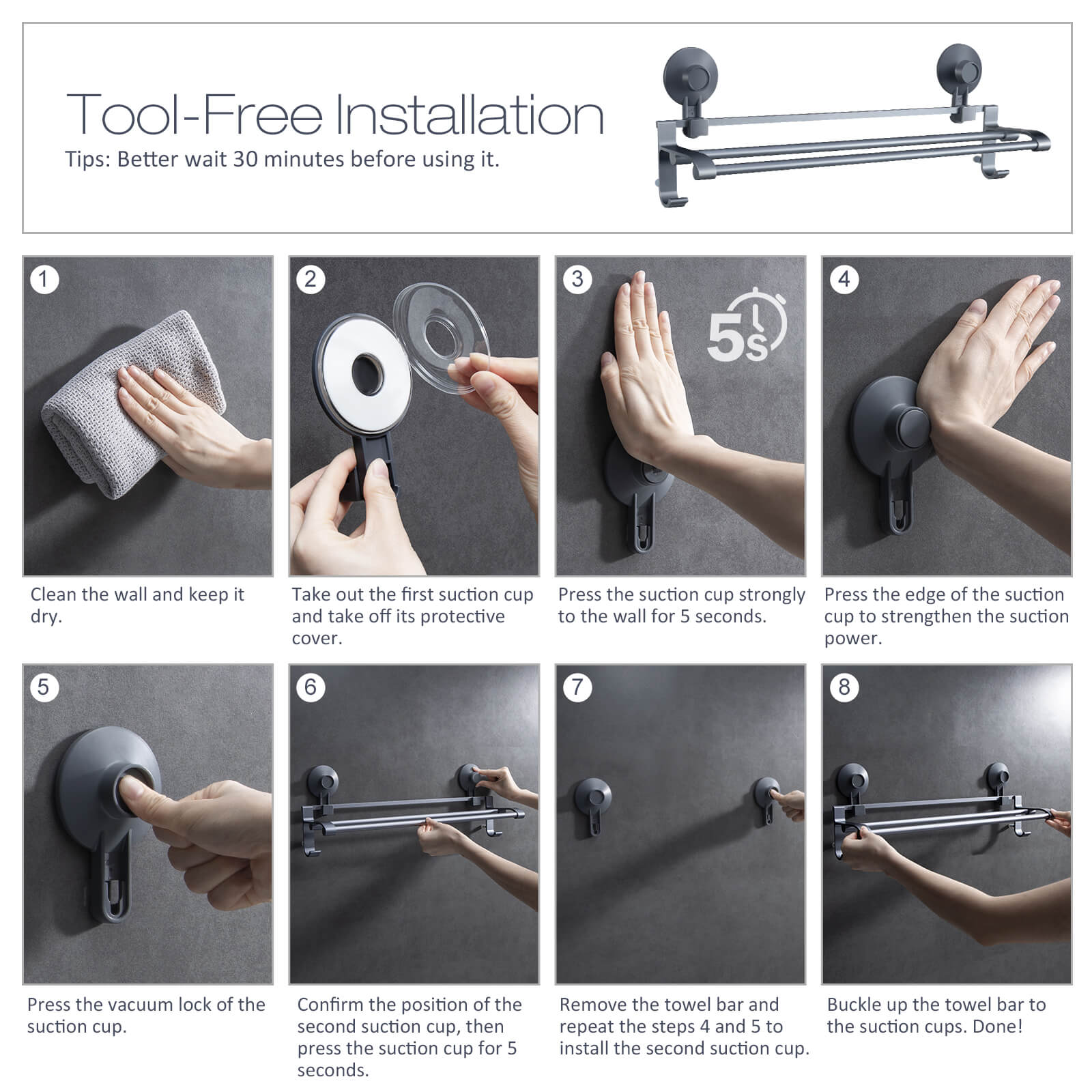 Tool-Free Installation
Tips: Better wait 30 minutes before using it.

1
Clean the wall and keep it dry.

2
Take out the first suction cup and take off its protective cover.

3
5s
Press the suction cup strongly to the wall for 5 seconds.

4
Press the edge of the suction cup to strengthen the suction power.

5
Press the vacuum lock of the suction cup.

6
Confirm the position of the second suction cup, then press the suction cup for 5 seconds.

7
Remove the towel bar and repeat the steps 4 and 5 to install the second suction cup.

8
Buckle up the towel bar to the suction cups. Done!