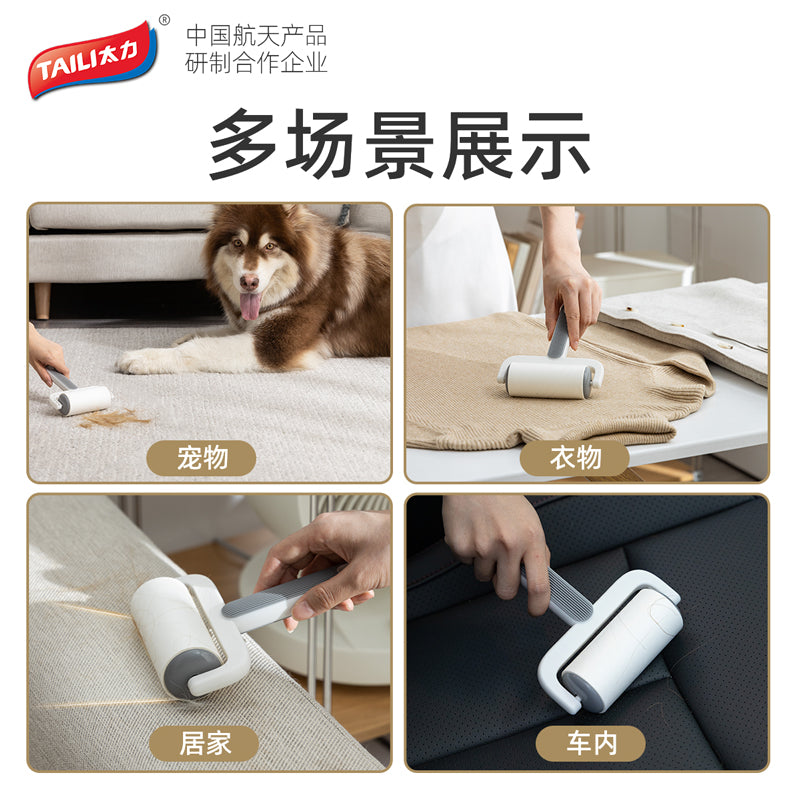 TAILI太力®

中国航天产品
研制合作企业

多场景展示

宠物

衣物

居家

车内