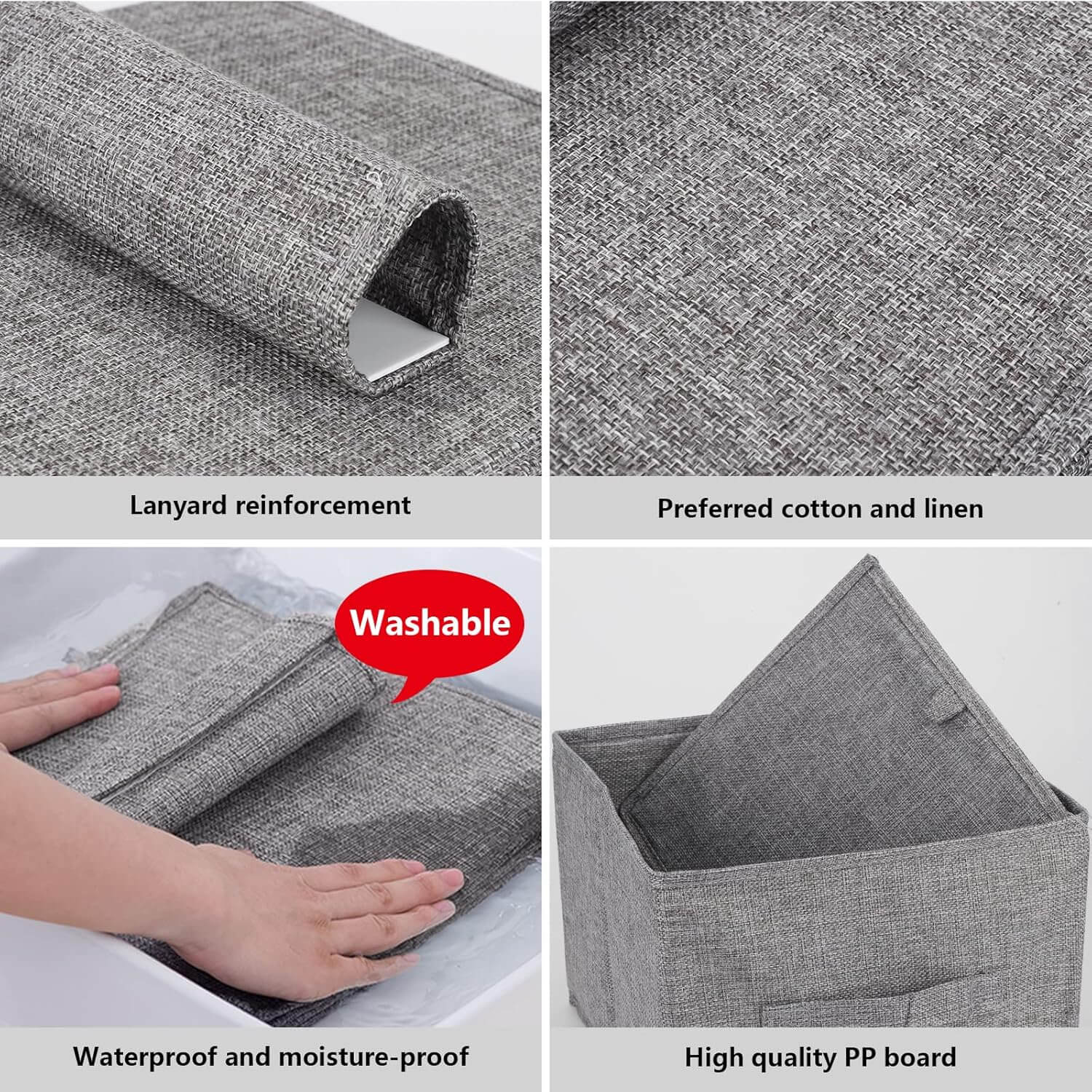 Lanyard reinforcement

Preferred cotton and linen

Washable

Waterproof and moisture-proof

High quality PP board