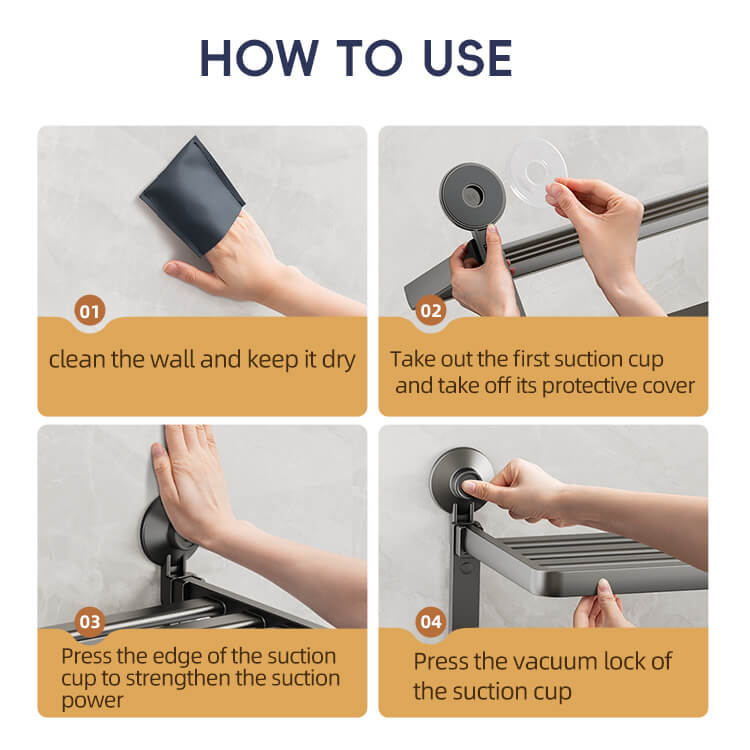 HOW TO USE

01

clean the wall and keep it dry

02

Take out the first suction cup and take off its protective cover

03

Press the edge of the suction cup to strengthen the suction power

04

Press the vacuum lock of the suction cup