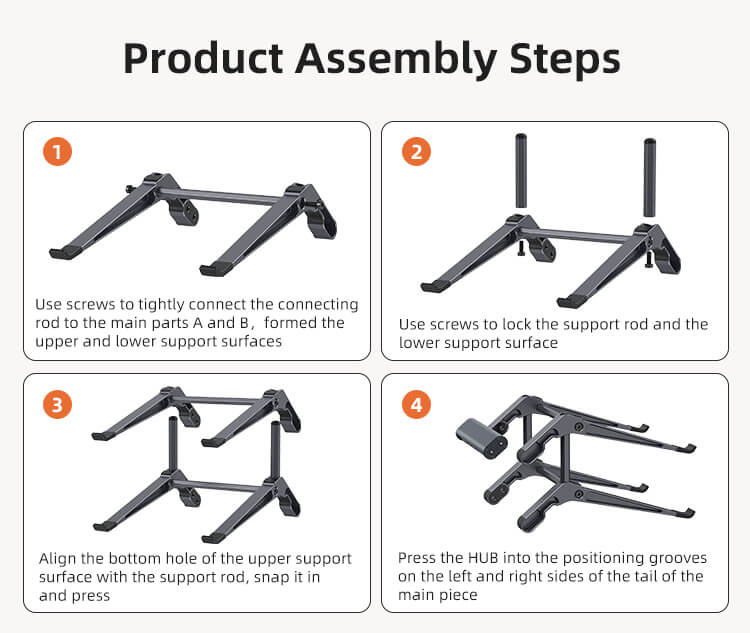 Product Assembly Steps

1

Use screws to tightly connect the connecting rod to the main parts A and B， formed the upper and lower support surfaces

2

Use screws to lock the support rod and the lower support surface

3

Align the bottom hole of the upper support surface with the support rod, snap it in and press

4

Press the HUB into the positioning grooves on the left and right sides of the tail of the main piece