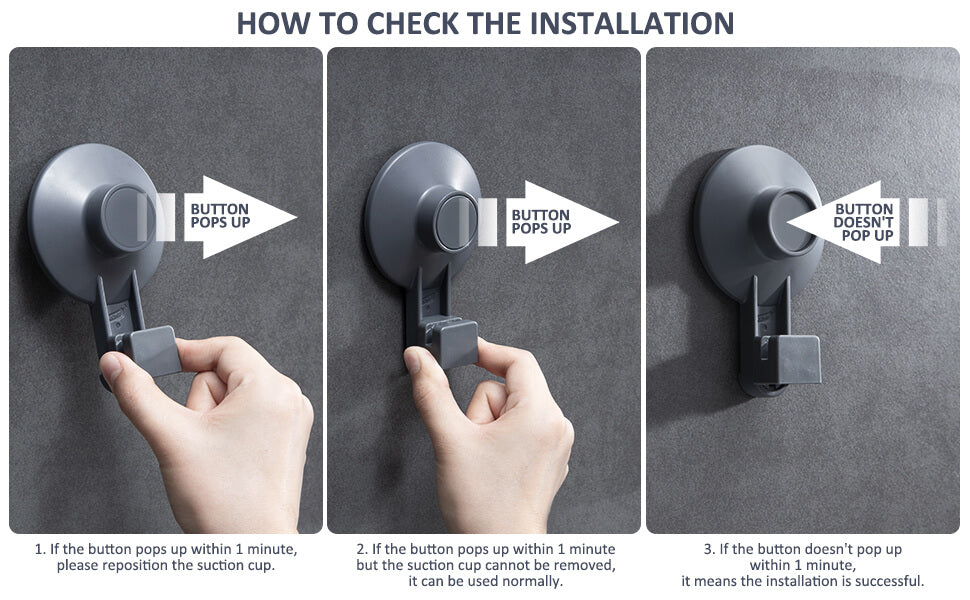 HOW TO CHECK THE INSTALLATION

BUTTON POPS UP

BUTTON POPS UP

BUTTON DOESN'T POP UP

1. If the button pops up within 1 minute, please reposition the suction cup.

2. If the button pops up within 1 minute but the suction cup cannot be removed, it can be used normally.

3. If the button doesn't pop up within 1 minute, it means the installation is successful.