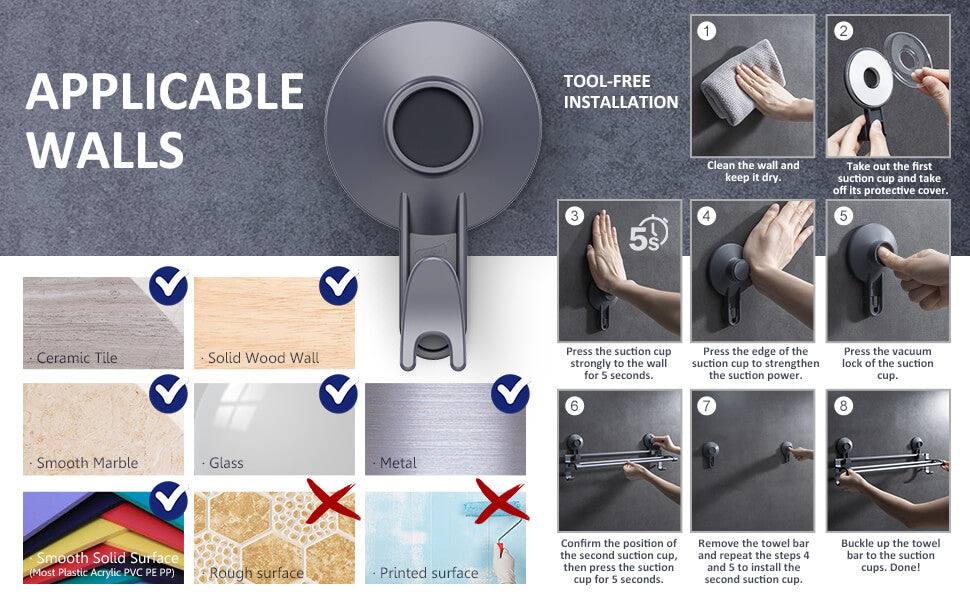 APPLICABLE WALLS

· Ceramic Tile

· Solid Wood Wall

· Smooth Marble

· Glass

· Metal

· Smooth Solid Surface
(Most Plastic Acrylic PVC PE PP)

· Rough surface

· Printed surface

TOOL-FREE INSTALLATION

1
Clean the wall and keep it dry.

2
Take out the first suction cup and take off its protective cover.

3
5s
Press the suction cup strongly to the wall for 5 seconds.

4
Press the edge of the suction cup to strengthen the suction power.

5
Press the vacuum lock of the suction cup.

6
Confirm the position of the second suction cup, then press the suction cup for 5 seconds.

7
Remove the towel bar and repeat the steps 4 and 5 to install the second suction cup.

8
Buckle up the towel bar to the suction cups. Done!